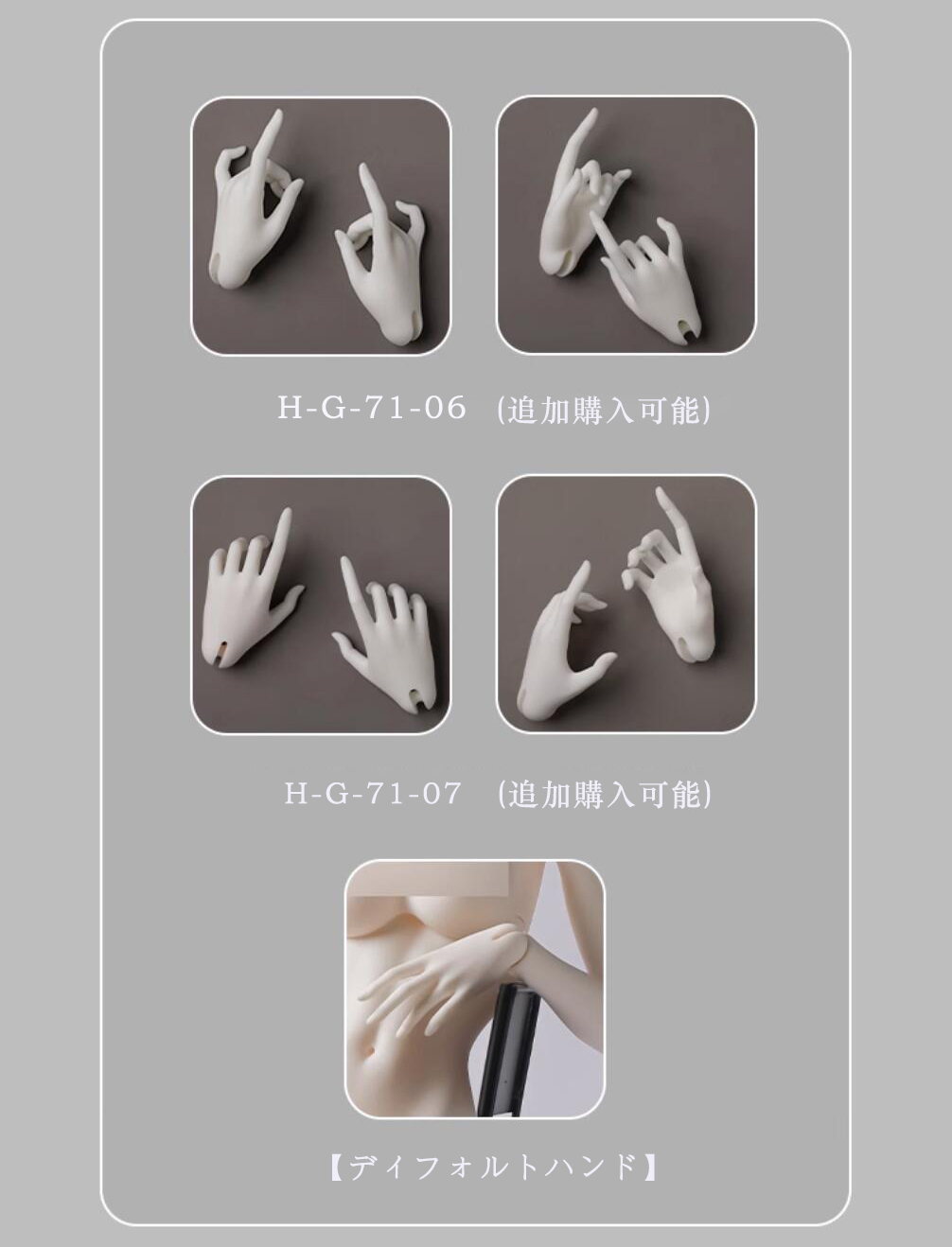 H-G-71-06 (追加購入可能)

H-G-71-07 (追加購入可能)

【ディフォルトハンド】